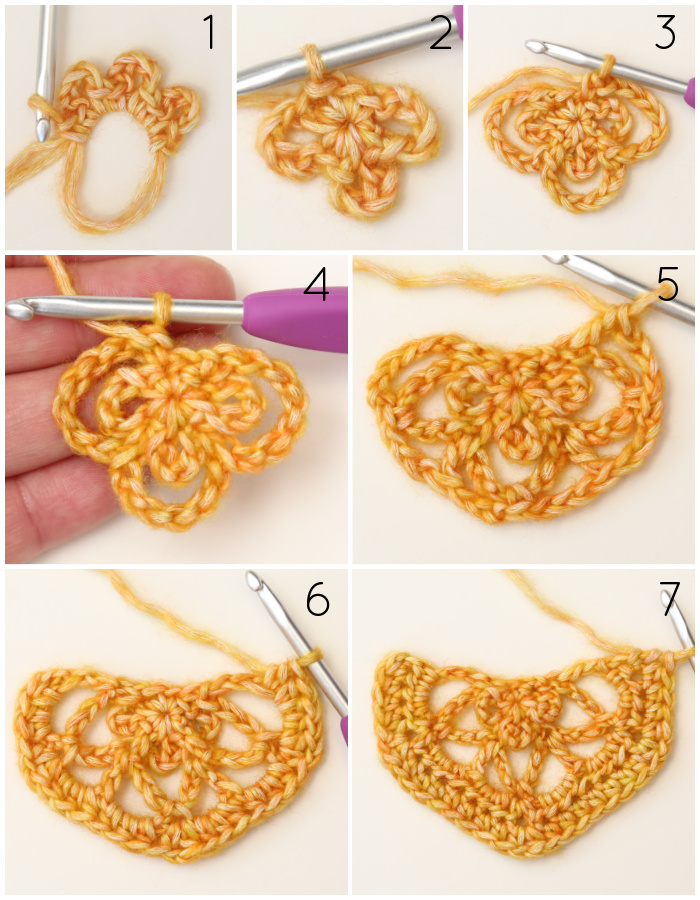 1
2
3
4
5
6
7