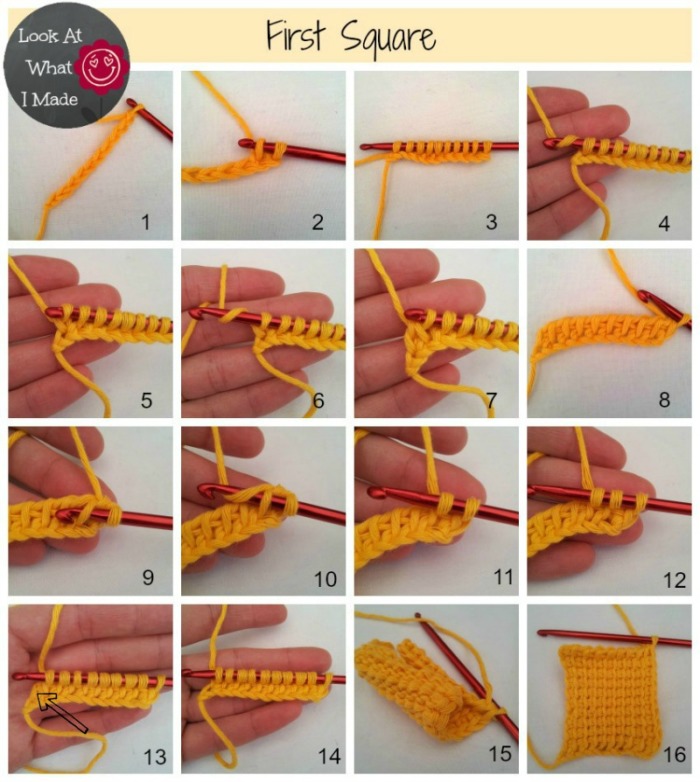 Look At What I Made

First Square

1
2
3
4
5
6
7
8
9
10
11
12
13
14
15
16