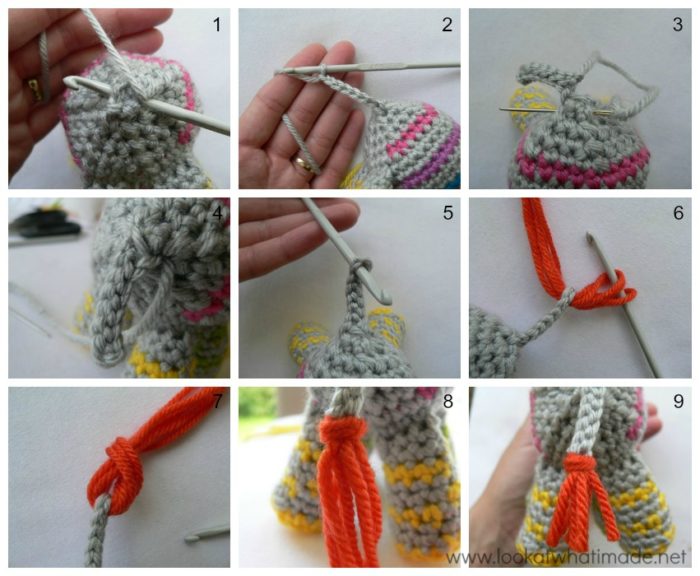 1
2
3
4
5
6
7
8
9
www.lookatwhatimade.net